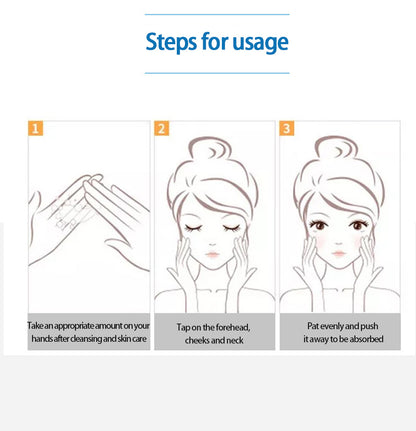 Steps for usage

1

Take an appropriate amount on your hands after cleansing and skin care

2

Tap on the forehead, cheeks and neck

3

Pat evenly and push it away to be absorbed