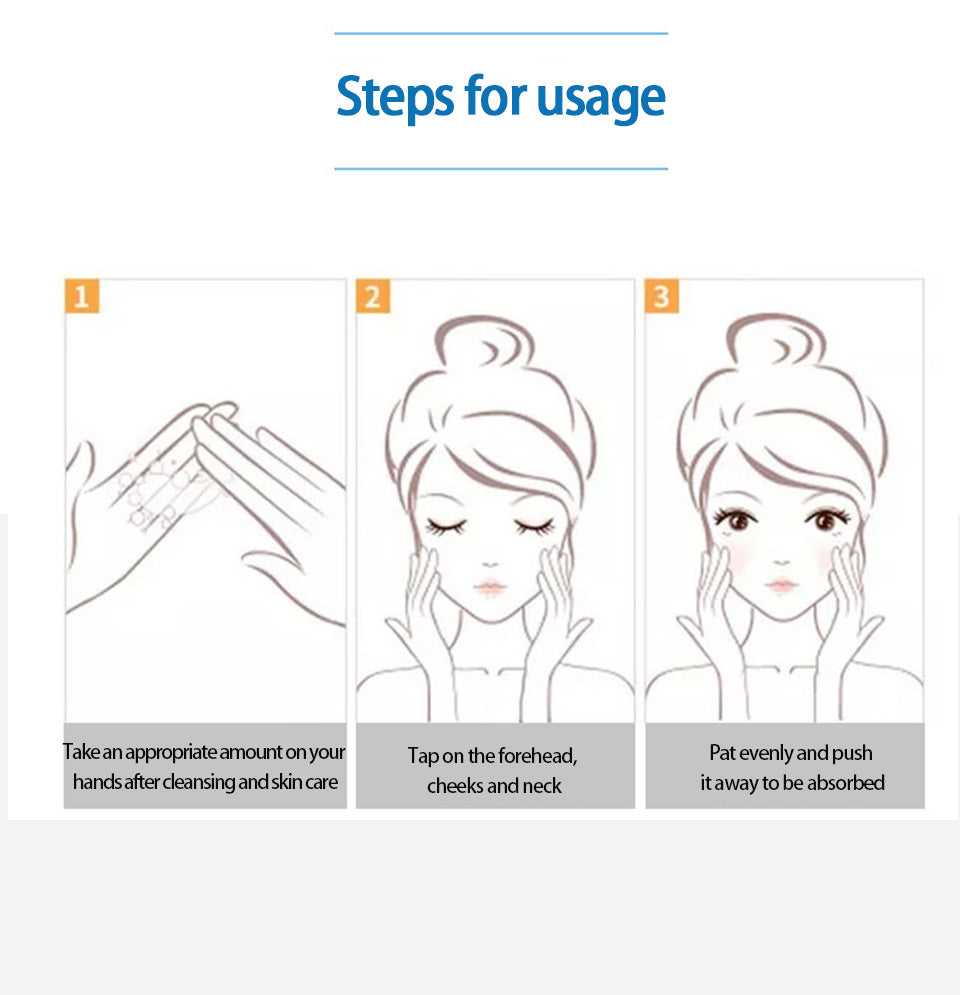 Steps for usage

1

Take an appropriate amount on your hands after cleansing and skin care

2

Tap on the forehead, cheeks and neck

3

Pat evenly and push it away to be absorbed