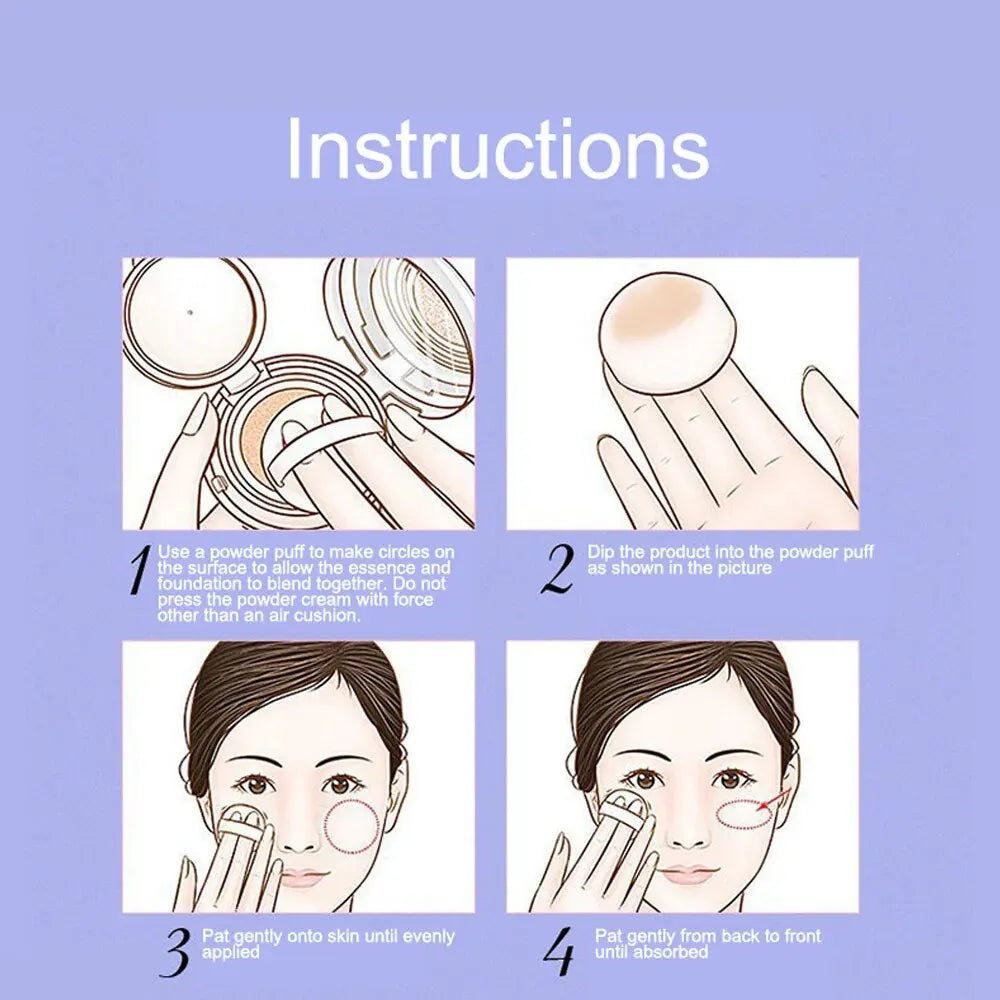 Instructions

1 Use a powder puff to make circles on the surface to allow the essence and foundation to blend together. Do not press the powder cream with force other than an air cushion.

2 Dip the product into the powder puff as shown in the picture

3 Pat gently onto skin until evenly applied

4 Pat gently from back to front until absorbed